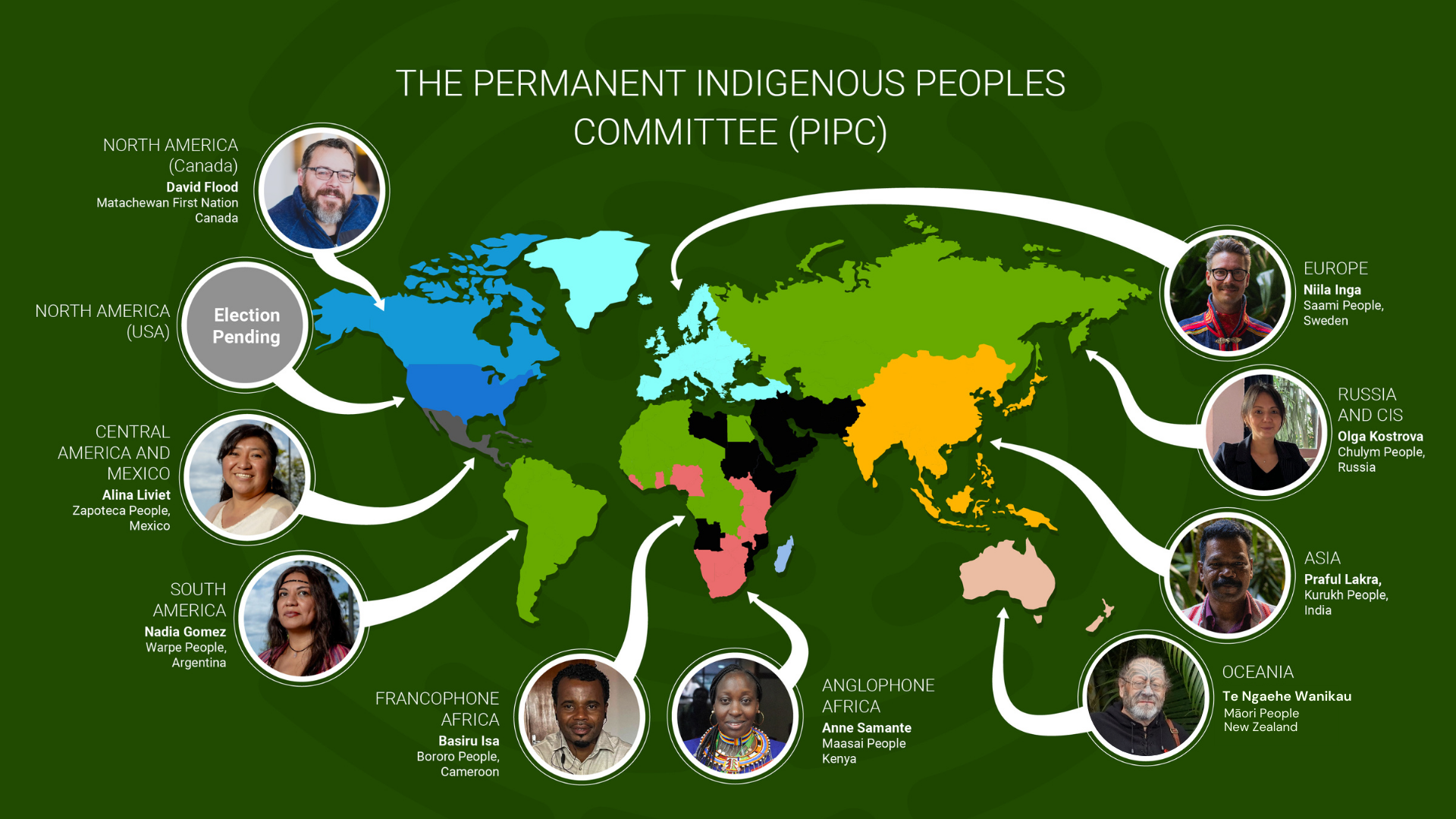 THE PERMANENT INDIGENOUS PEOPLES COMMITTEE (PIPC)

NORTH AMERICA (Canada)
David Flood
Matachewan First Nation
Canada

NORTH AMERICA (USA)

Election Pending

CENTRAL AMERICA AND MEXICO
Alina Liviet
Zapoteca People,
Mexico

SOUTH AMERICA
Nadia Gomez
Warpe People,
Argentina

FRANCOPHONE AFRICA
Basiru Isa
Bororo People,
Cameroon

ANGLOPHONE AFRICA
Anne Samante
Maasai People
Kenya

EUROPE
Niila Inga
Saami People,
Sweden

RUSSIA AND CIS
Olga Kostrova
Chulym People,
Russia

ASIA
Praful Lakra,
Kurukh People,
India

OCEANIA
Te Ngaehe Wanikau
Māori People
New Zealand